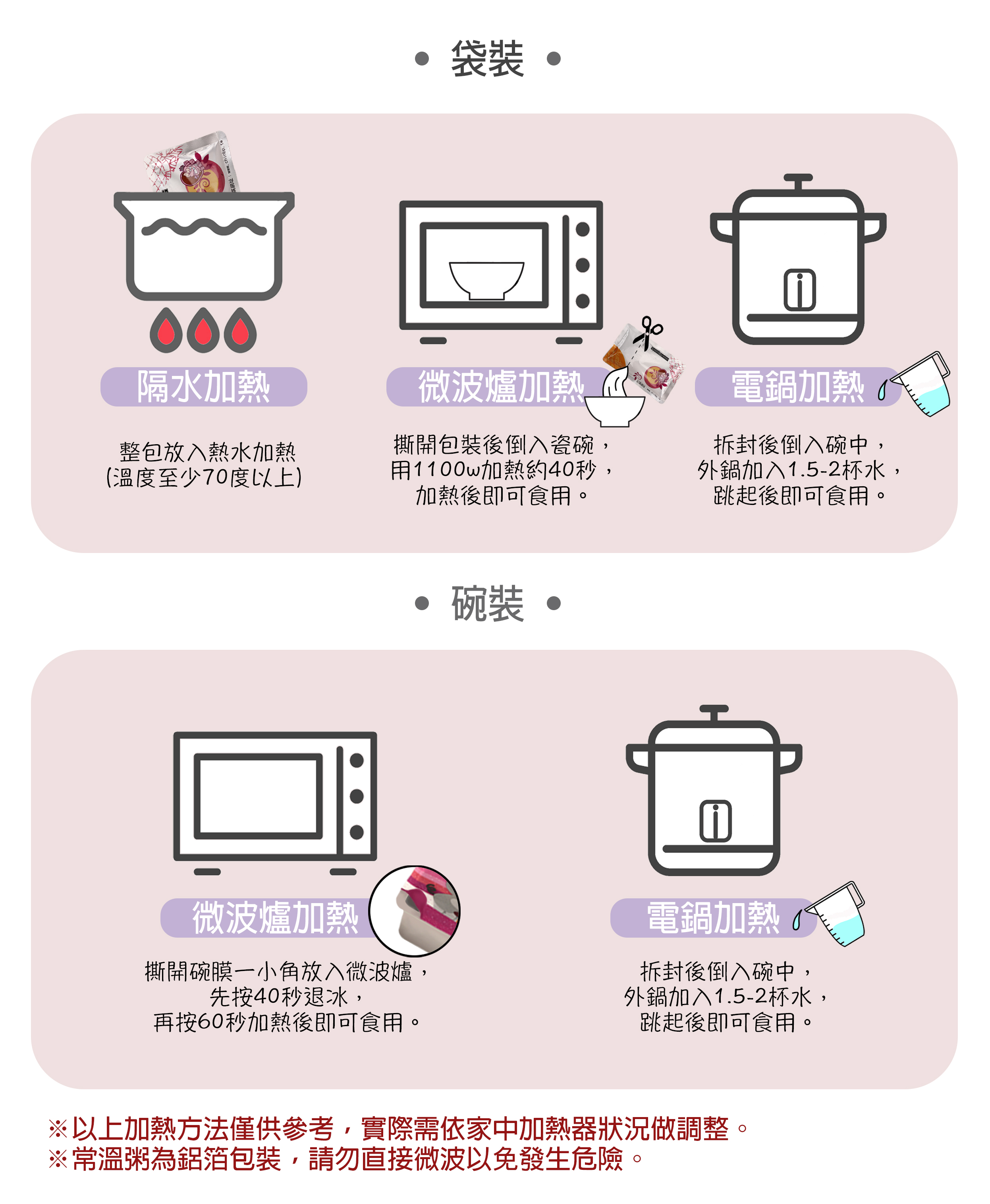 • 袋裝 •

隔水加熱

整包放入熱水加熱
(溫度至少70度以上)

微波爐加熱

撕開包裝後倒入瓷碗，
用1100w加熱約40秒，
加熱後即可食用。

電鍋加熱

拆封後倒入碗中，
外鍋加入1.5-2杯水，
跳起後即可食用。

• 碗裝 •

微波爐加熱

撕開碗膜一小角放入微波爐，
先按40秒退冰，
再按60秒加熱後即可食用。

電鍋加熱

拆封後倒入碗中，
外鍋加入1.5-2杯水，
跳起後即可食用。

※以上加熱方法僅供參考，實際需依家中加熱器狀況做調整。
※常溫粥為鋁箔包裝，請勿直接微波以免發生危險。